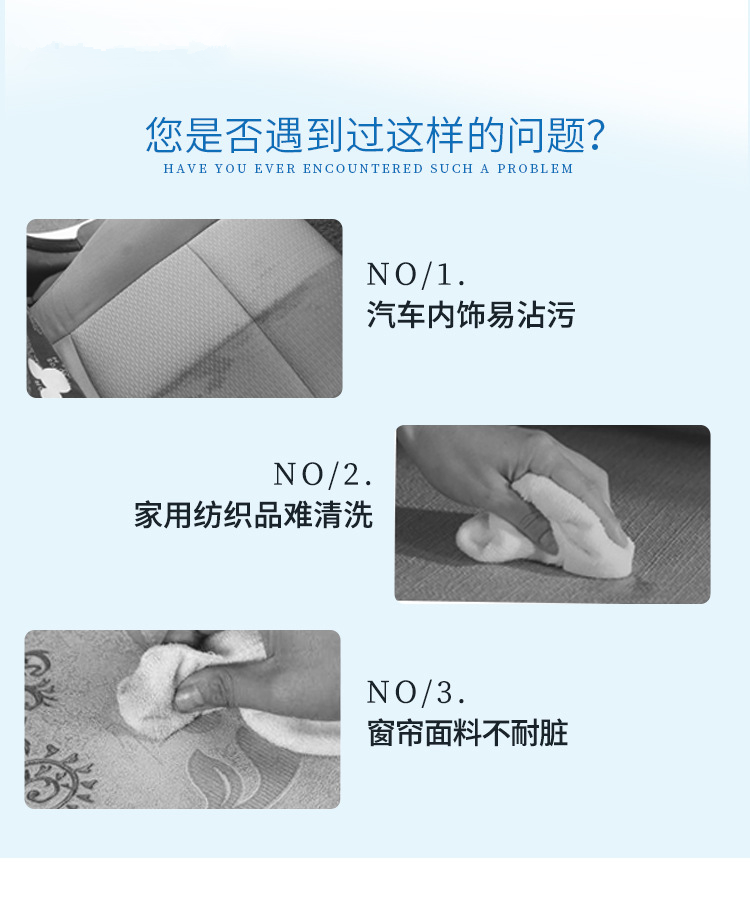 您是否遇到过这样的问题?
HAVE YOU EVER ENCOUNTERED SUCH A PROBLEM

NO/1.
汽车内饰易沾污

NO/2.
家用纺织品难清洗

NO/3.
窗帘面料不耐脏